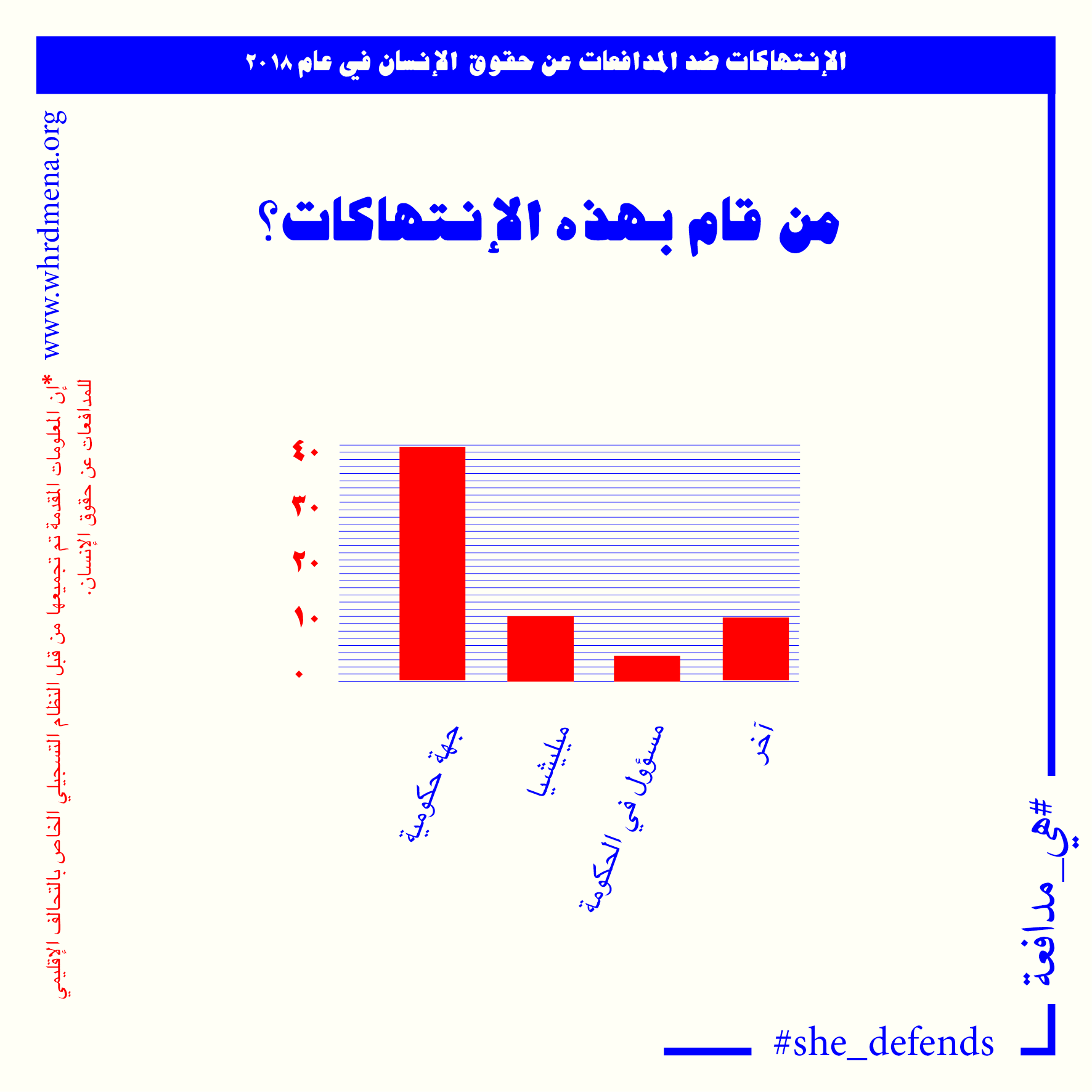 الإنتهاكات ضد المدافعات عن حقوق الإنسان في عام ٢٠١٨

www.whrdmena.org

*إن المعلومات المقدمة تم تجميعها من قبل النظام التسجيلي الخاص بالتحالف الإقليمي للمدافعات عن حقوق الإنسان.

من قام بهذه الإنتهاكات؟

٤٠
٣٠
٢٠
١٠
٠

جهة حكومية
ميليشيا
مسؤول في الحكومة
آخر

#هي_مدافعة

#she_defends